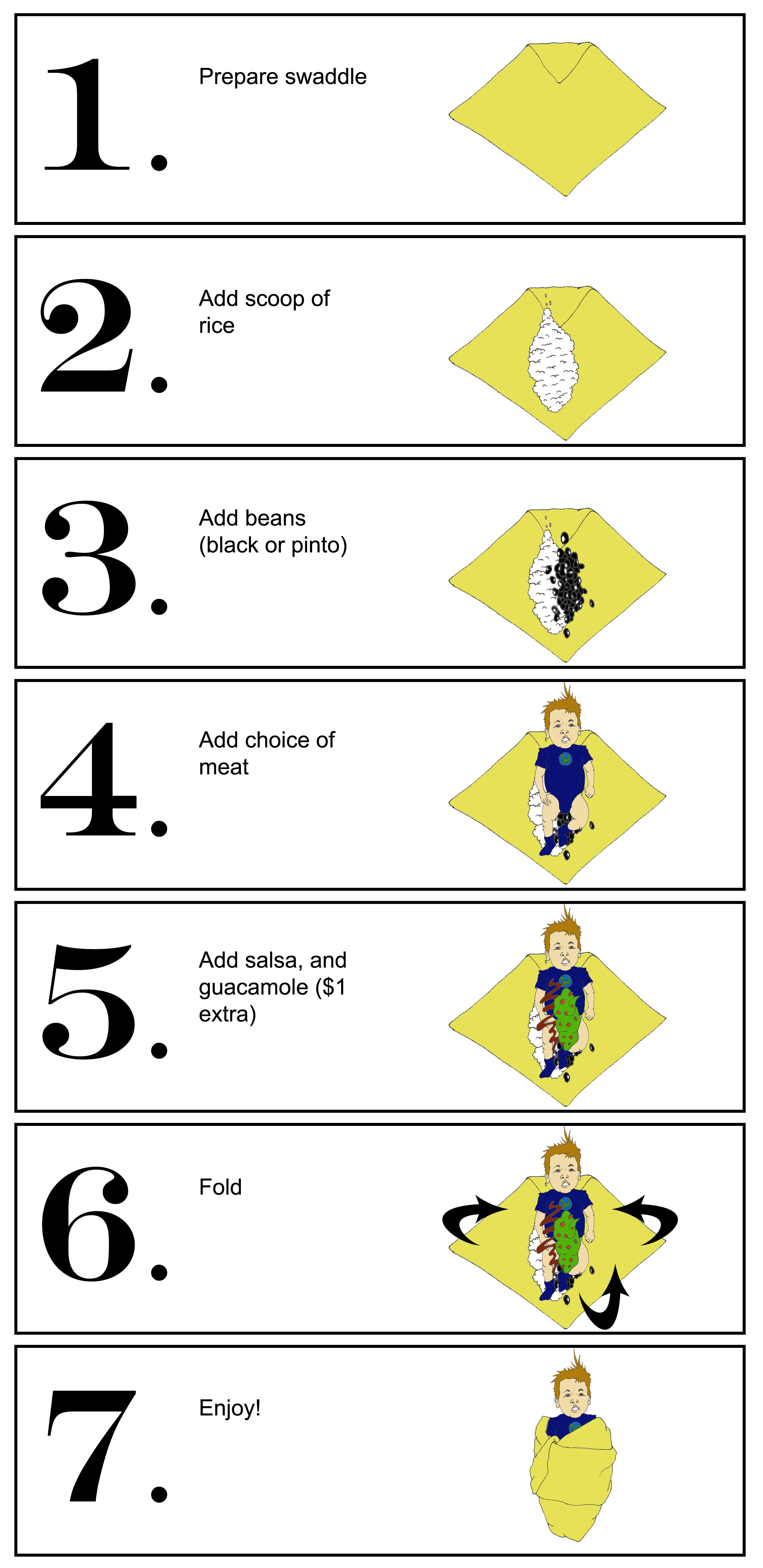 1. Prepare swaddle

2. Add scoop of rice

3. Add beans (black or pinto)

4. Add choice of meat

5. Add salsa, and guacamole ($1 extra)

6. Fold

7. Enjoy!